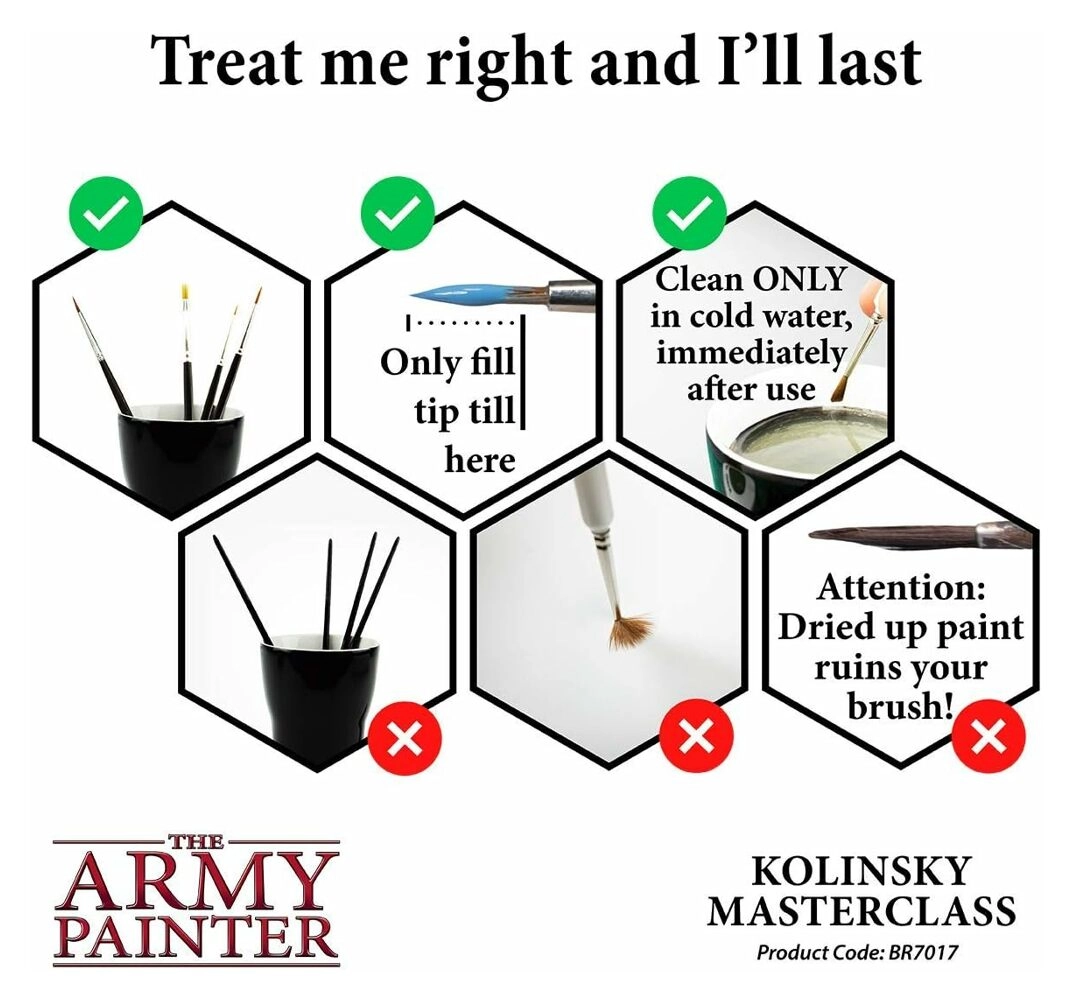 Treat me right and I'll last

Only fill tip till here

Clean ONLY in cold water, immediately after use

Attention: Dried up paint ruins your brush!

THE ARMY PAINTER

KOLINSKY MASTERCLASS
Product Code: BR7017