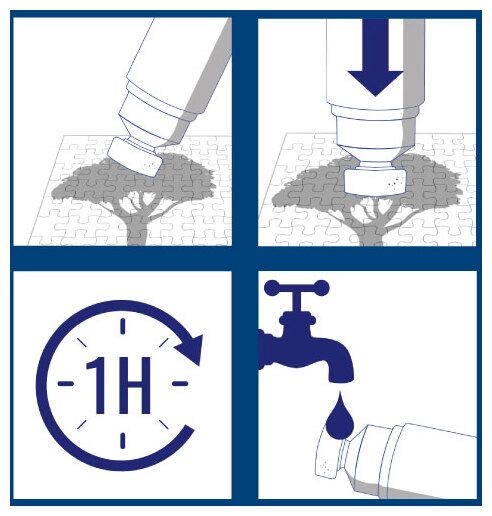 1H